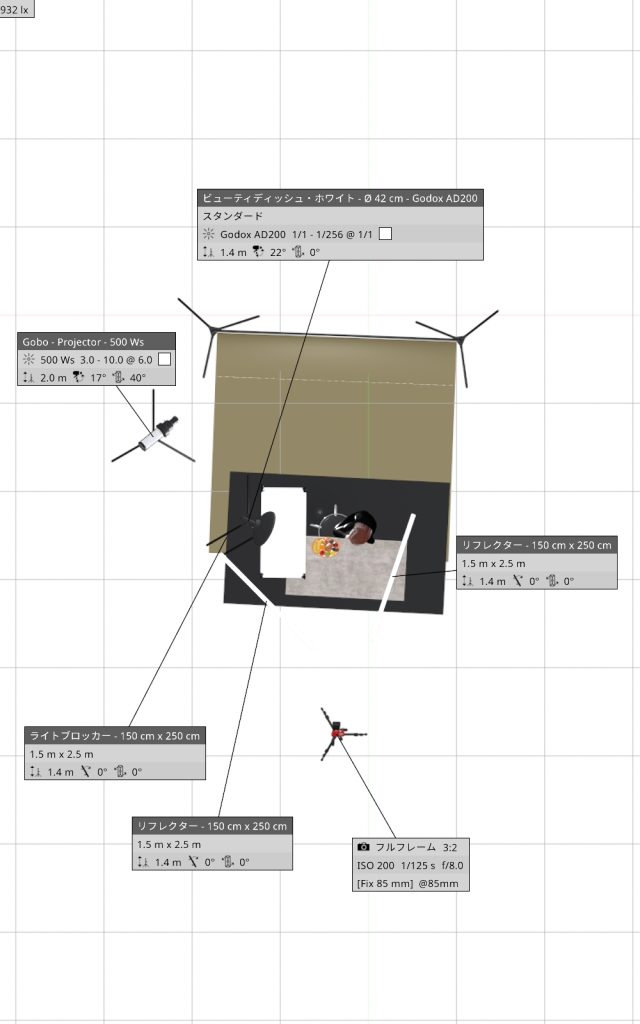 932 lx

ビューティディッシュ・ホワイト - Ø 42 cm - Godox AD200
スタンダード
Godox AD200 1/1 - 1/256 @ 1/1
1.4 m 22° 0°

Gobo - Projector - 500 Ws
500 Ws 3.0 - 10.0 @ 6.0
2.0 m 17° 40°

リフレクター - 150 cm x 250 cm
1.5 m x 2.5 m
1.4 m 0° 0°

ライトブロッカー - 150 cm x 250 cm
1.5 m x 2.5 m
1.4 m 0° 0°

リフレクター - 150 cm x 250 cm
1.5 m x 2.5 m
1.4 m 0° 0°

フルフレーム 3:2
ISO 200 1/125 s f/8.0
[Fix 85 mm] @85mm